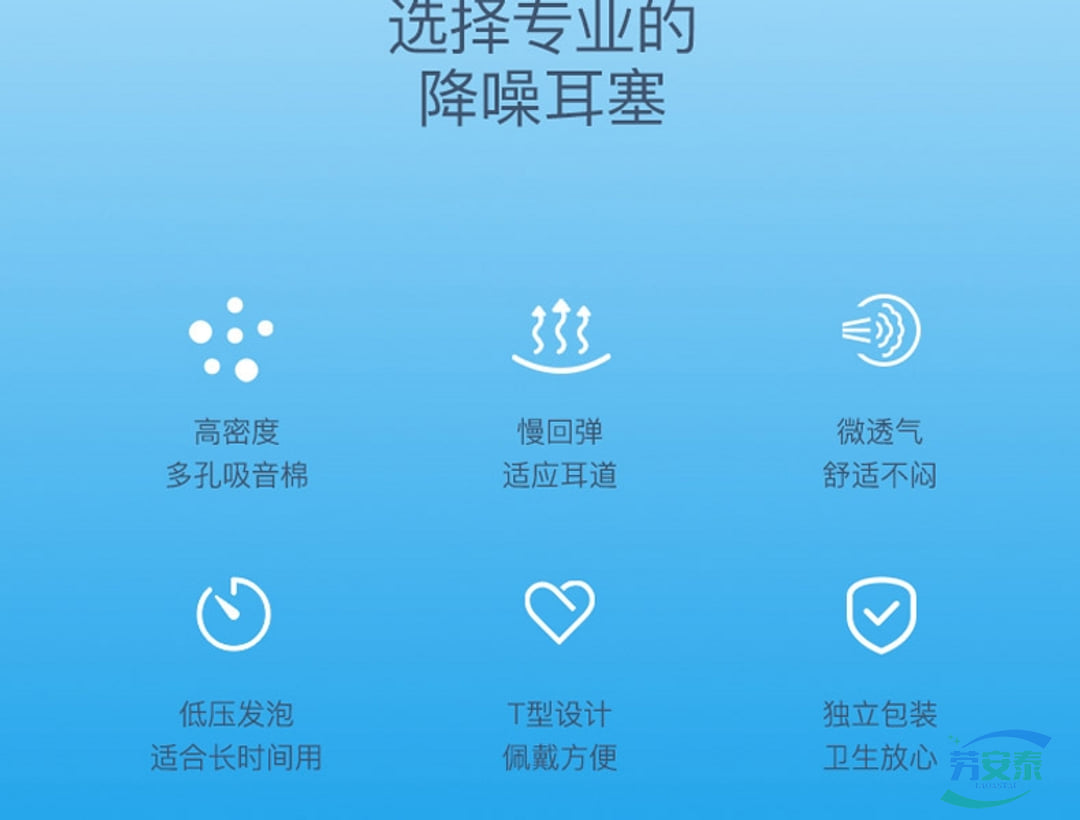 选择专业的
降噪耳塞

高密度
多孔吸音棉

慢回弹
适应耳道

微透气
舒适不闷

低压发泡
适合长时间用

T型设计
佩戴方便

独立包装
卫生放心

劳安泰